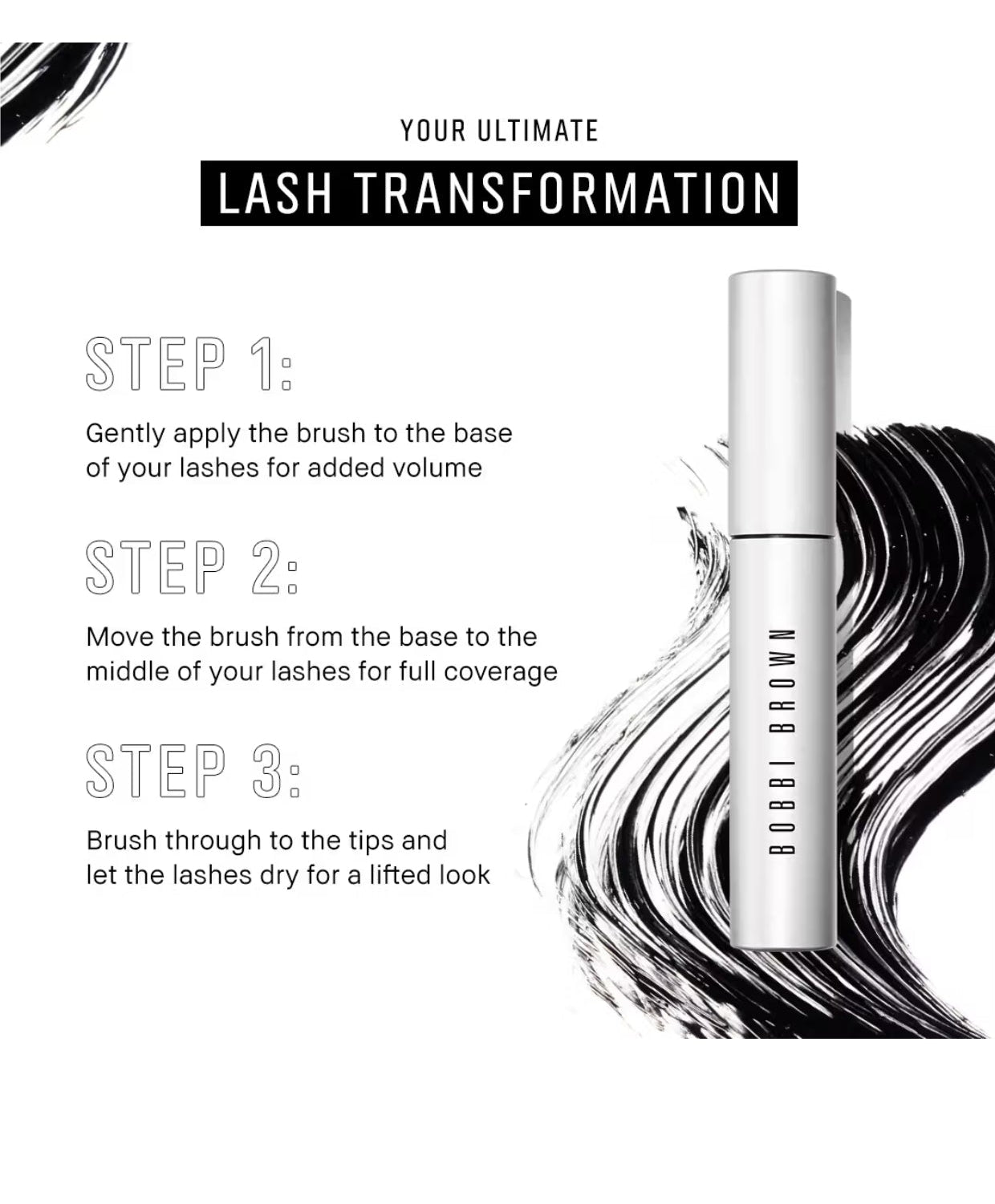 YOUR ULTIMATE

LASH TRANSFORMATION

STEP 1:

Gently apply the brush to the base of your lashes for added volume

STEP 2:

Move the brush from the base to the middle of your lashes for full coverage

STEP 3:

Brush through to the tips and let the lashes dry for a lifted look

BOBBI BROWN