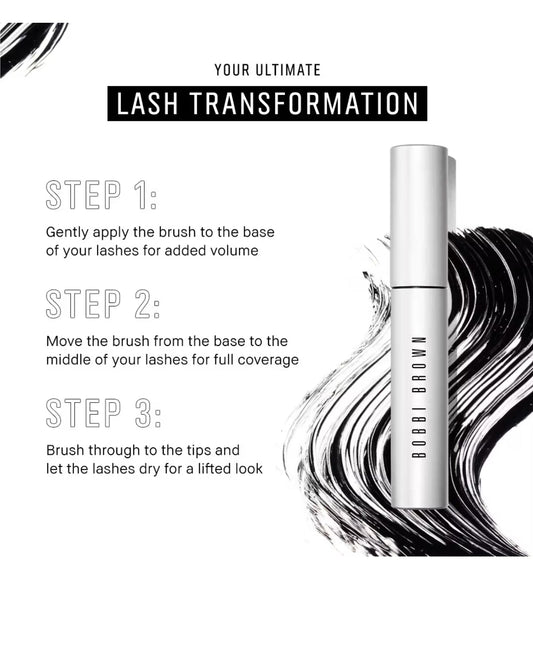 YOUR ULTIMATE

LASH TRANSFORMATION

STEP 1:

Gently apply the brush to the base of your lashes for added volume

STEP 2:

Move the brush from the base to the middle of your lashes for full coverage

STEP 3:

Brush through to the tips and let the lashes dry for a lifted look

BOBBI BROWN